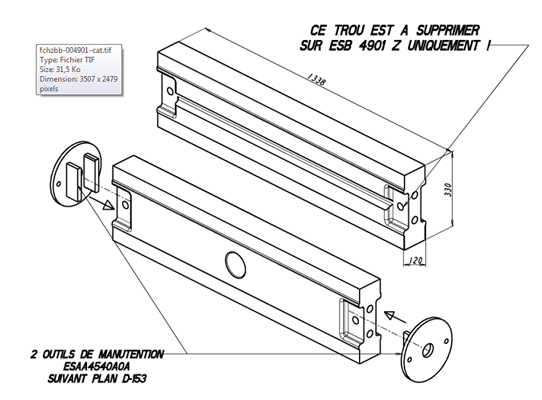 fchzbb-004901-cat.tif
Type: Fichier TIF
Size: 31,5 Ko
Dimension: 3507 x 2479 pixels

CE TROU EST A SUPPRIMER
SUR ESB 4901 Z UNIQUEMENT !

1338

330

120

2 OUTILS DE MANUTENTION
ESAA4540A0A
SUIVANT PLAN D-153