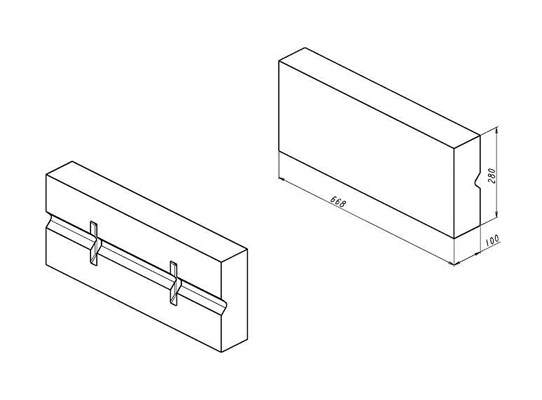 668
280
100