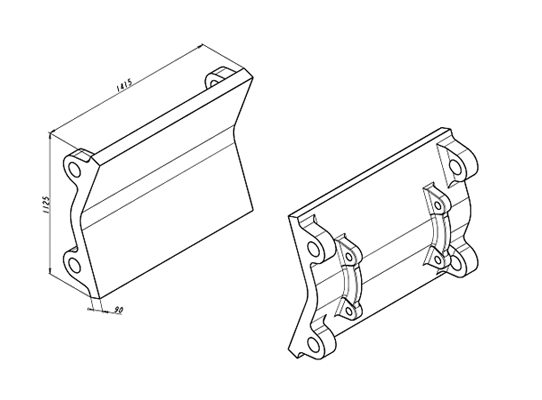 1415
1125
90