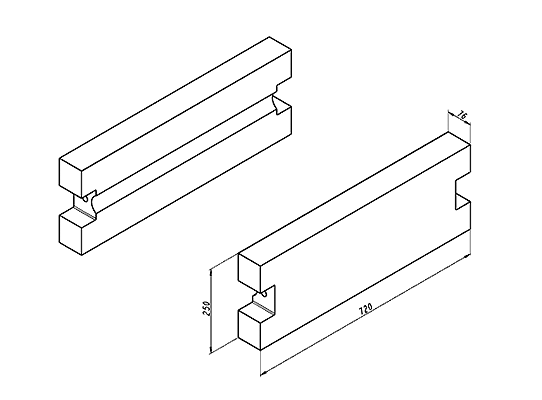 76
250
720